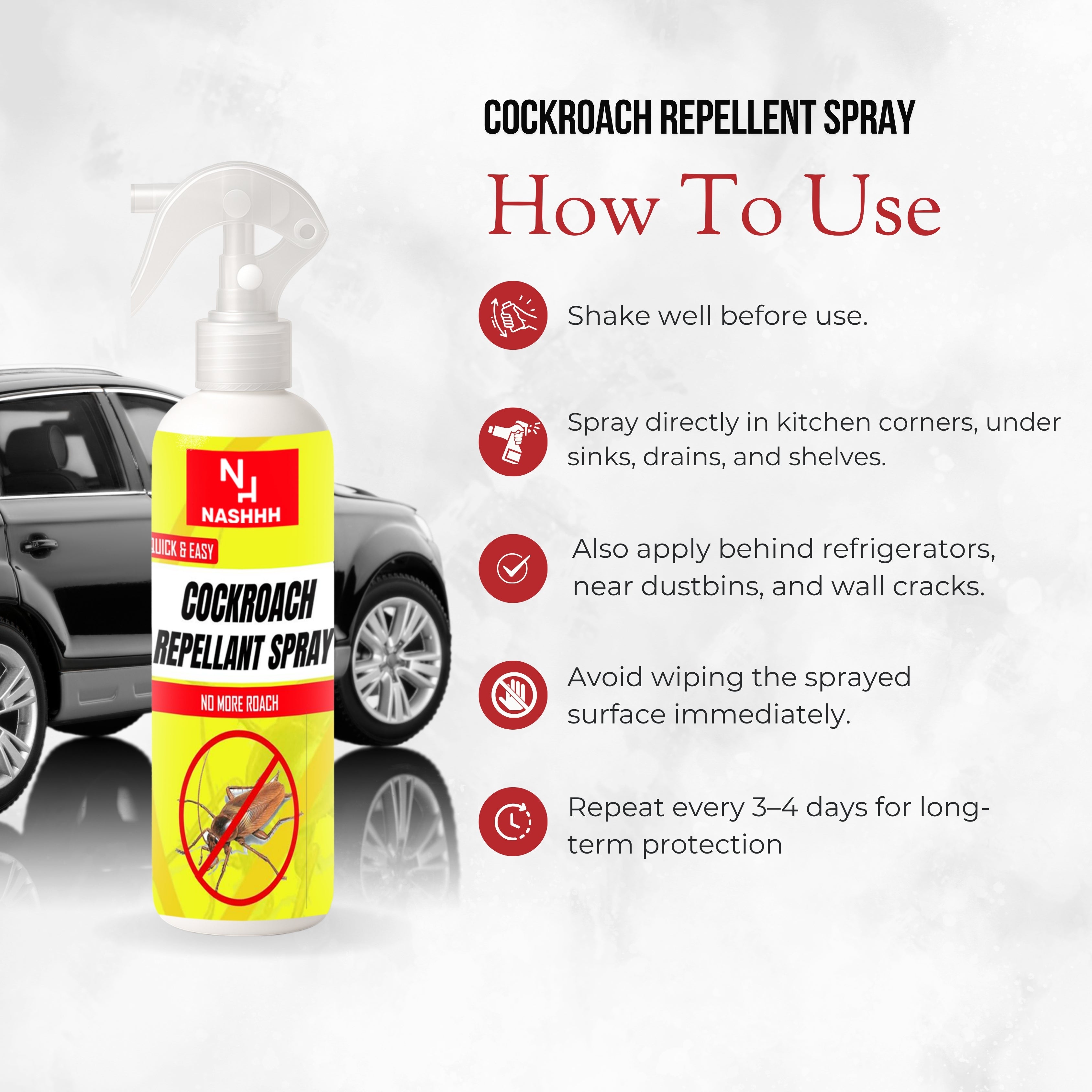 NH
NASHHH
QUICK & EASY
COCKROACH REPELLANT SPRAY
NO MORE ROACH

COCKROACH REPELLENT SPRAY

How To Use

Shake well before use.

Spray directly in kitchen corners, under sinks, drains, and shelves.

Also apply behind refrigerators, near dustbins, and wall cracks.

Avoid wiping the sprayed surface immediately.

Repeat every 3–4 days for long-term protection